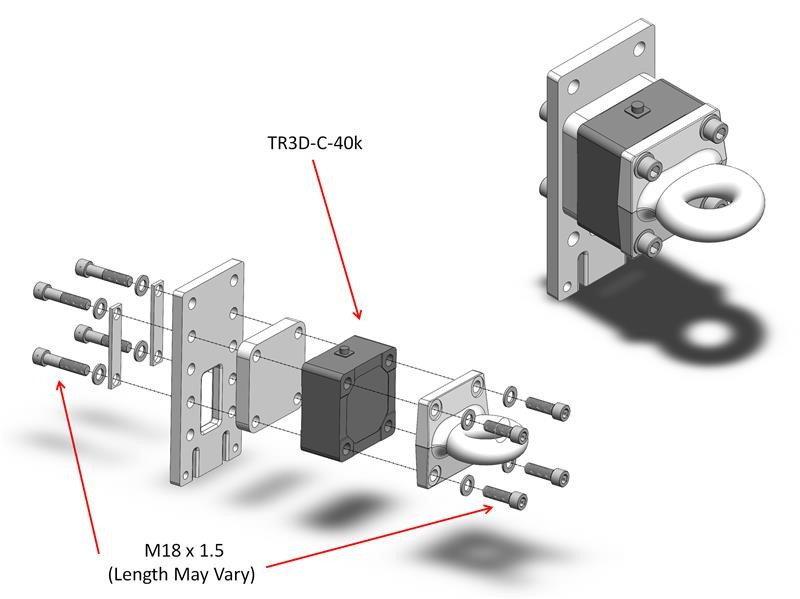 TR3D-C-40k

M18 x 1.5
(Length May Vary)